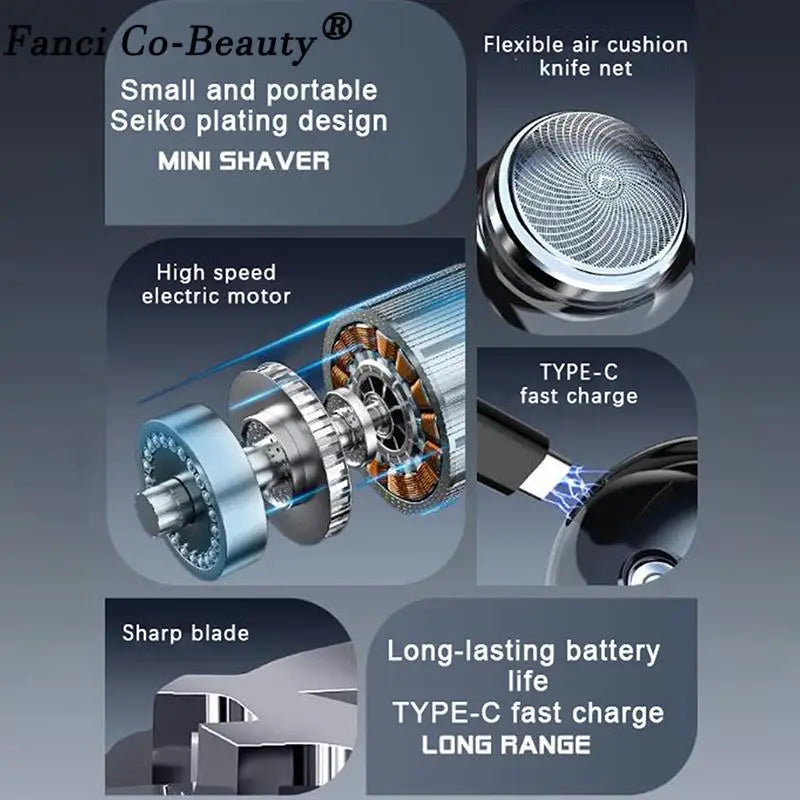 Fanci Co-Beauty®

Small and portable
Seiko plating design
MINI SHAVER

Flexible air cushion
knife net

High speed
electric motor

TYPE-C
fast charge

Sharp blade

Long-lasting battery life
TYPE-C fast charge
LONG RANGE